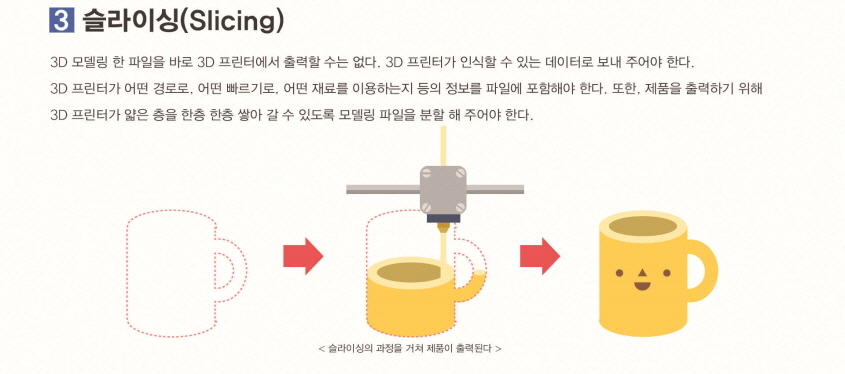 3 슬라이싱(Slicing)

3D 모델링 한 파일을 바로 3D 프린터에서 출력할 수는 없다. 3D 프린터가 인식할 수 있는 데이터로 보내 주어야 한다.
3D 프린터가 어떤 경로로, 어떤 빠르기로, 어떤 재료를 이용하는지 등의 정보를 파일에 포함해야 한다. 또한, 제품을 출력하기 위해 3D 프린터가 얇은 층을 한층 한층 쌓아 갈 수 있도록 모델링 파일을 분할 해 주어야 한다.

< 슬라이싱의 과정을 거쳐 제품이 출력된다 >