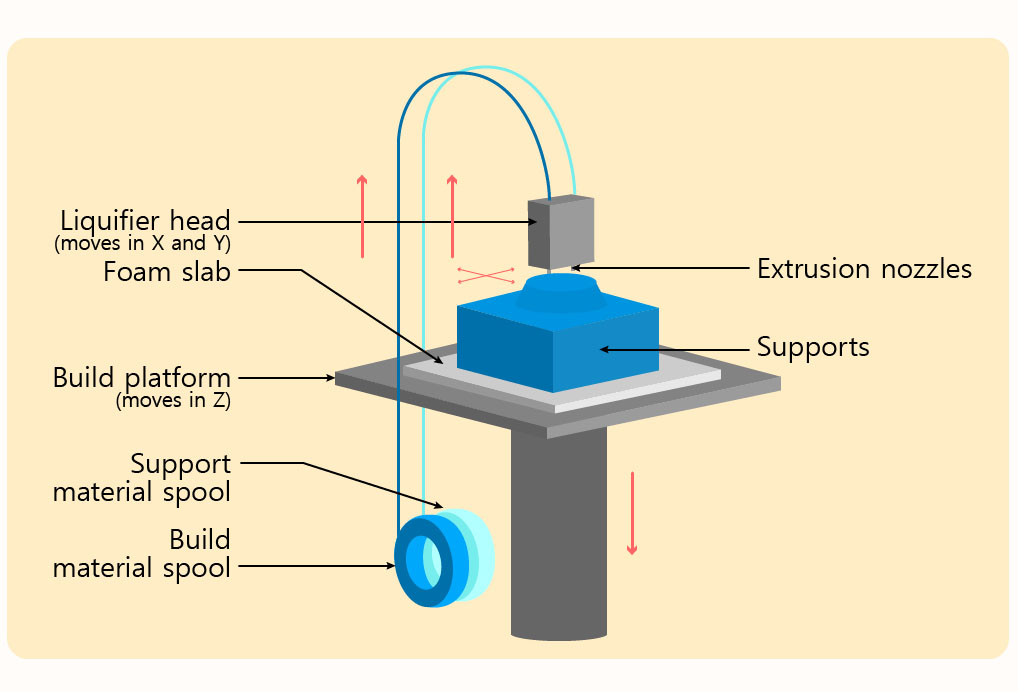 Liquifier head
(moves in X and Y)
Foam slab
Build platform
(moves in Z)
Support
material spool
Build
material spool
Extrusion nozzles
Supports