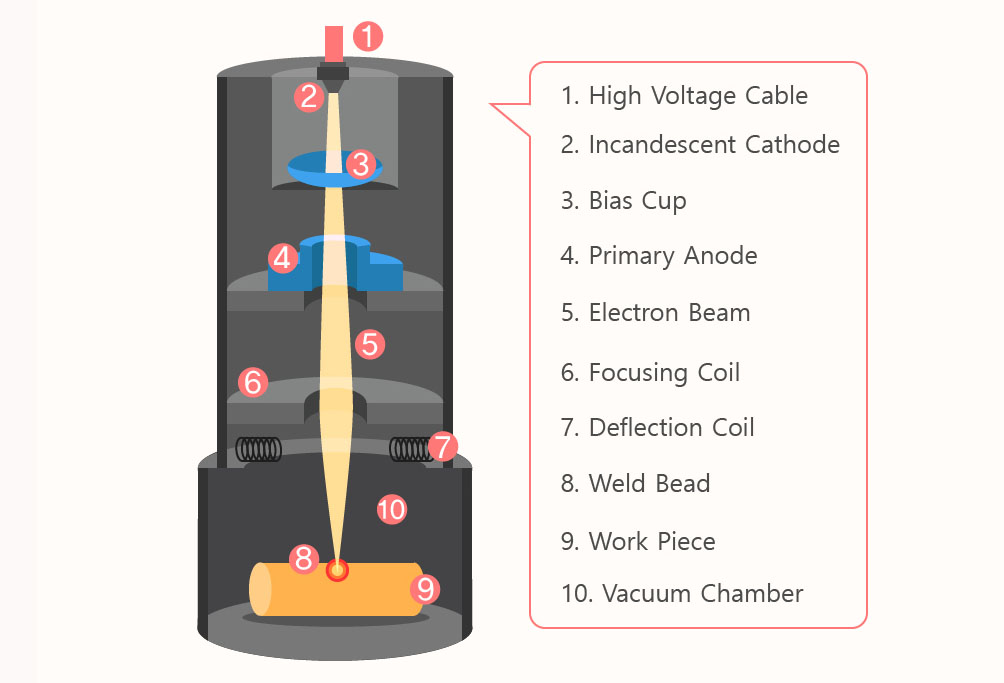 1
2
3
4
5
6
7
10
8
9

1. High Voltage Cable
2. Incandescent Cathode
3. Bias Cup
4. Primary Anode
5. Electron Beam
6. Focusing Coil
7. Deflection Coil
8. Weld Bead
9. Work Piece
10. Vacuum Chamber