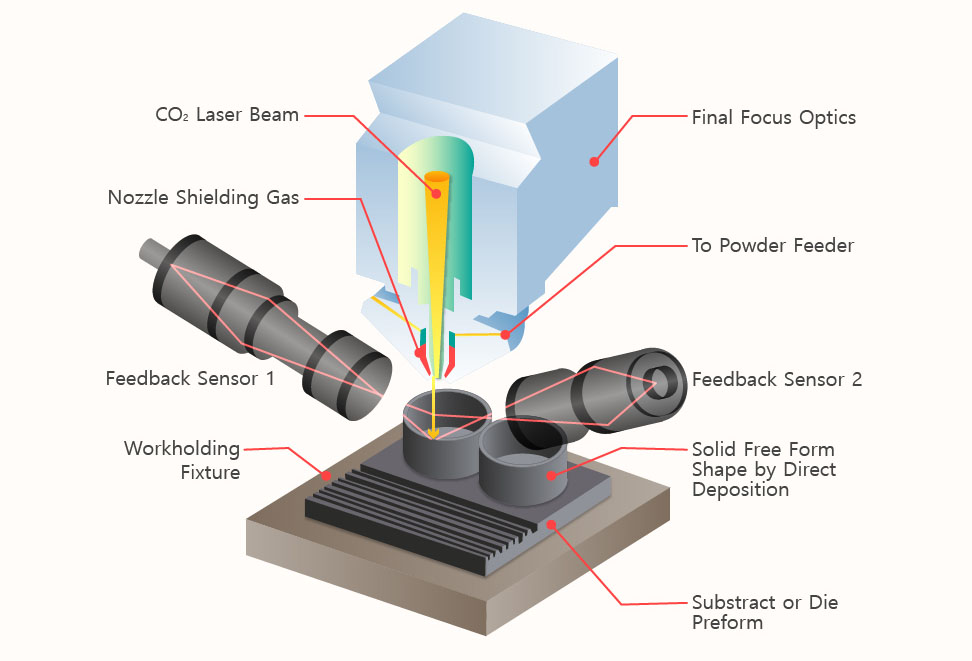 $CO_2$ Laser Beam

Nozzle Shielding Gas

Feedback Sensor 1

Workholding Fixture

Final Focus Optics

To Powder Feeder

Feedback Sensor 2

Solid Free Form Shape by Direct Deposition

Substract or Die Preform