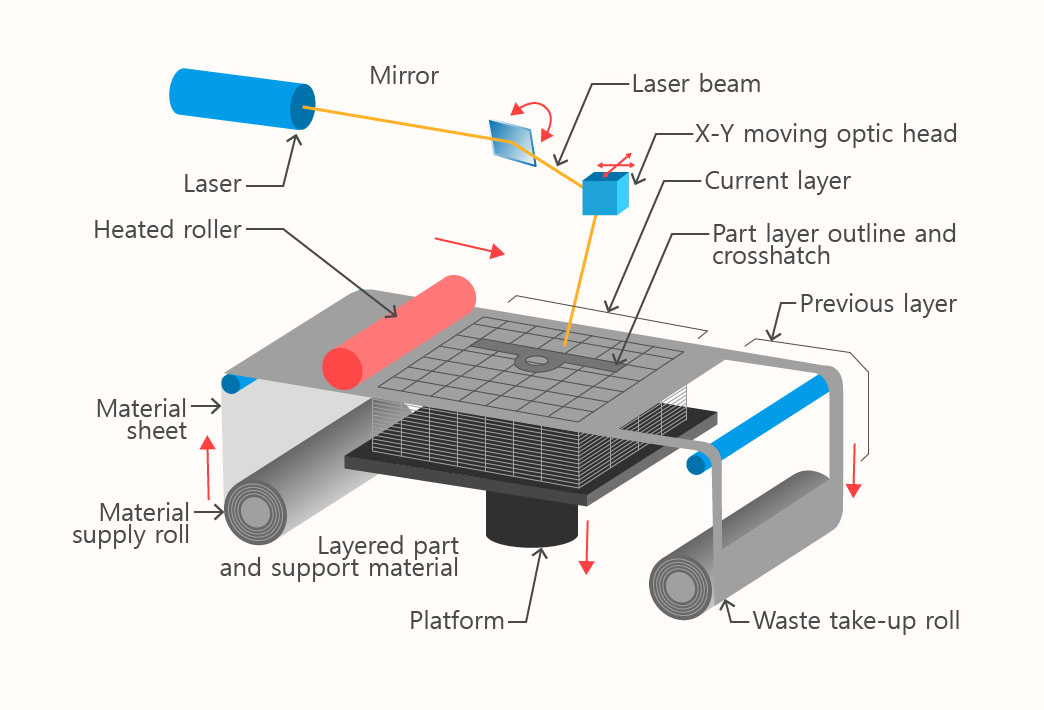 Mirror

Laser beam

X-Y moving optic head

Laser

Current layer

Heated roller

Part layer outline and crosshatch

Previous layer

Material sheet

Material supply roll

Layered part and support material

Platform

Waste take-up roll